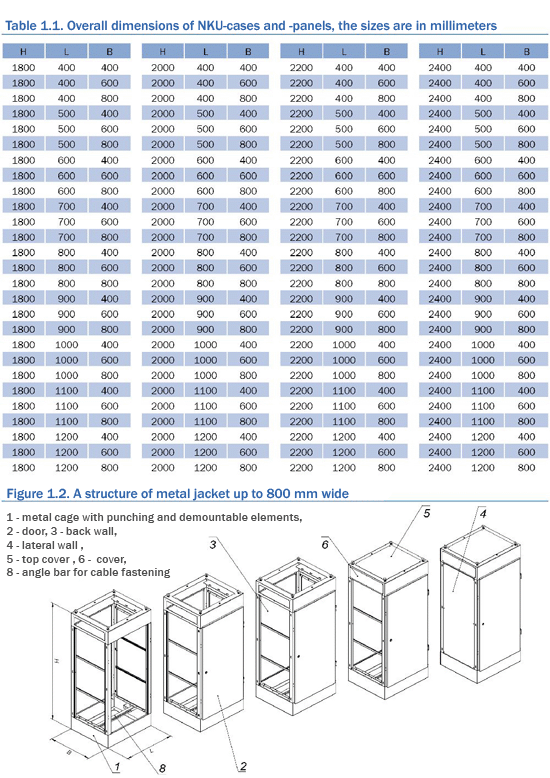 Table 1.1. Overall dimensions of NKU-cases and -panels, the sizes are in millimeters

| H | L | B |
|---|---|---|
| 1800 | 400 | 400 |
| 1800 | 400 | 600 |
| 1800 | 400 | 800 |
| 1800 | 500 | 400 |
| 1800 | 500 | 600 |
| 1800 | 500 | 800 |
| 1800 | 600 | 400 |
| 1800 | 600 | 600 |
| 1800 | 600 | 800 |
| 1800 | 700 | 400 |
| 1800 | 700 | 600 |
| 1800 | 700 | 800 |
| 1800 | 800 | 400 |
| 1800 | 800 | 600 |
| 1800 | 800 | 800 |
| 1800 | 900 | 400 |
| 1800 | 900 | 600 |
| 1800 | 900 | 800 |
| 1800 | 1000 | 400 |
| 1800 | 1000 | 600 |
| 1800 | 1000 | 800 |
| 1800 | 1100 | 400 |
| 1800 | 1100 | 600 |
| 1800 | 1100 | 800 |
| 1800 | 1200 | 400 |
| 1800 | 1200 | 600 |
| 1800 | 1200 | 800 |

| H | L | B |
|---|---|---|
| 2000 | 400 | 400 |
| 2000 | 400 | 600 |
| 2000 | 400 | 800 |
| 2000 | 500 | 400 |
| 2000 | 500 | 600 |
| 2000 | 500 | 800 |
| 2000 | 600 | 400 |
| 2000 | 600 | 600 |
| 2000 | 600 | 800 |
| 2000 | 700 | 400 |
| 2000 | 700 | 600 |
| 2000 | 700 | 800 |
| 2000 | 800 | 400 |
| 2000 | 800 | 600 |
| 2000 | 800 | 800 |
| 2000 | 900 | 400 |
| 2000 | 900 | 600 |
| 2000 | 900 | 800 |
| 2000 | 1000 | 400 |
| 2000 | 1000 | 600 |
| 2000 | 1000 | 800 |
| 2000 | 1100 | 400 |
| 2000 | 1100 | 600 |
| 2000 | 1100 | 800 |
| 2000 | 1200 | 400 |
| 2000 | 1200 | 600 |
| 2000 | 1200 | 800 |

| H | L | B |
|---|---|---|
| 2200 | 400 | 400 |
| 2200 | 400 | 600 |
| 2200 | 400 | 800 |
| 2200 | 500 | 400 |
| 2200 | 500 | 600 |
| 2200 | 500 | 800 |
| 2200 | 600 | 400 |
| 2200 | 600 | 600 |
| 2200 | 600 | 800 |
| 2200 | 700 | 400 |
| 2200 | 700 | 600 |
| 2200 | 700 | 800 |
| 2200 | 800 | 400 |
| 2200 | 800 | 600 |
| 2200 | 800 | 800 |
| 2200 | 900 | 400 |
| 2200 | 900 | 600 |
| 2200 | 900 | 800 |
| 2200 | 1000 | 400 |
| 2200 | 1000 | 600 |
| 2200 | 1000 | 800 |
| 2200 | 1100 | 400 |
| 2200 | 1100 | 600 |
| 2200 | 1100 | 800 |
| 2200 | 1200 | 400 |
| 2200 | 1200 | 600 |
| 2200 | 1200 | 800 |

| H | L | B |
|---|---|---|
| 2400 | 400 | 400 |
| 2400 | 400 | 600 |
| 2400 | 400 | 800 |
| 2400 | 500 | 400 |
| 2400 | 500 | 600 |
| 2400 | 500 | 800 |
| 2400 | 600 | 400 |
| 2400 | 600 | 600 |
| 2400 | 600 | 800 |
| 2400 | 700 | 400 |
| 2400 | 700 | 600 |
| 2400 | 700 | 800 |
| 2400 | 800 | 400 |
| 2400 | 800 | 600 |
| 2400 | 800 | 800 |
| 2400 | 900 | 400 |
| 2400 | 900 | 600 |
| 2400 | 900 | 800 |
| 2400 | 1000 | 400 |
| 2400 | 1000 | 600 |
| 2400 | 1000 | 800 |
| 2400 | 1100 | 400 |
| 2400 | 1100 | 600 |
| 2400 | 1100 | 800 |
| 2400 | 1200 | 400 |
| 2400 | 1200 | 600 |
| 2400 | 1200 | 800 |

Figure 1.2. A structure of metal jacket up to 800 mm wide

1 - metal cage with punching and demountable elements,
2 - door, 3 - back wall,
4 - lateral wall ,
5 - top cover , 6 - cover,
8 - angle bar for cable fastening

5 4 3 6 H B L 1 8 2